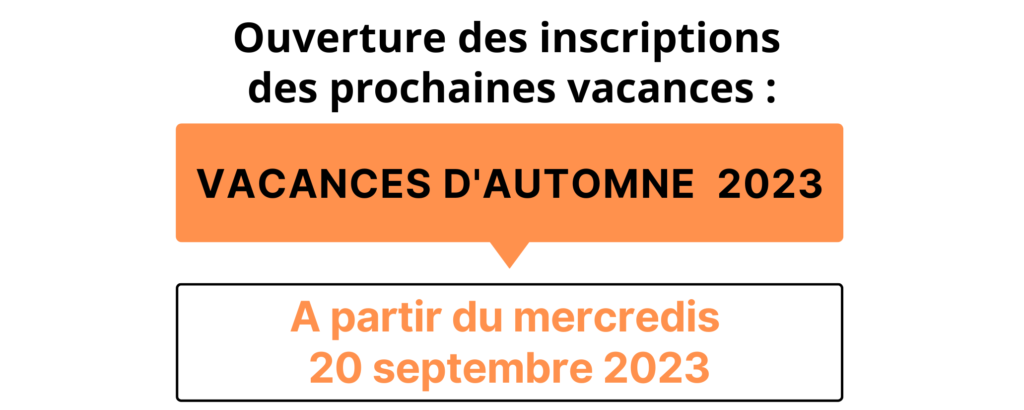 Ouverture des inscriptions des prochaines vacances :

VACANCES D'AUTOMNE 2023

A partir du mercredis 20 septembre 2023